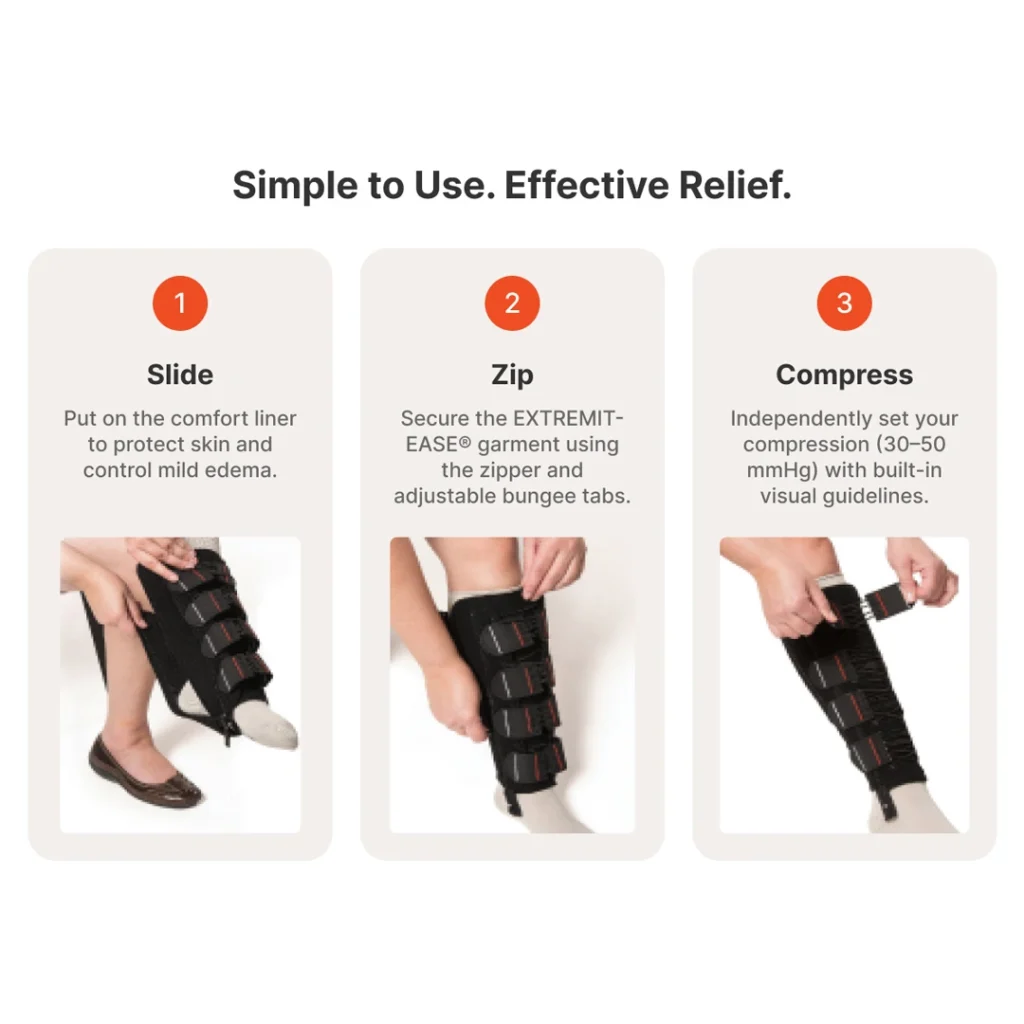 Simple to Use. Effective Relief.

1

Slide

Put on the comfort liner to protect skin and control mild edema.

2

Zip

Secure the EXTREMIT-EASE® garment using the zipper and adjustable bungee tabs.

3

Compress

Independently set your compression (30–50 mmHg) with built-in visual guidelines.